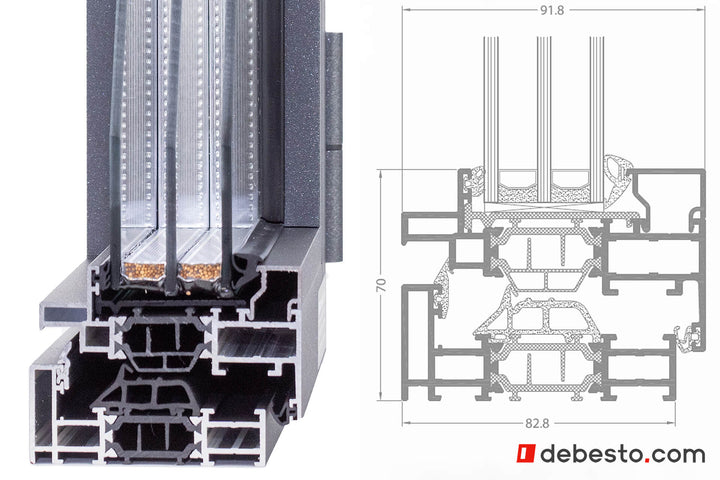 91.8

70

82.8

debesto.com